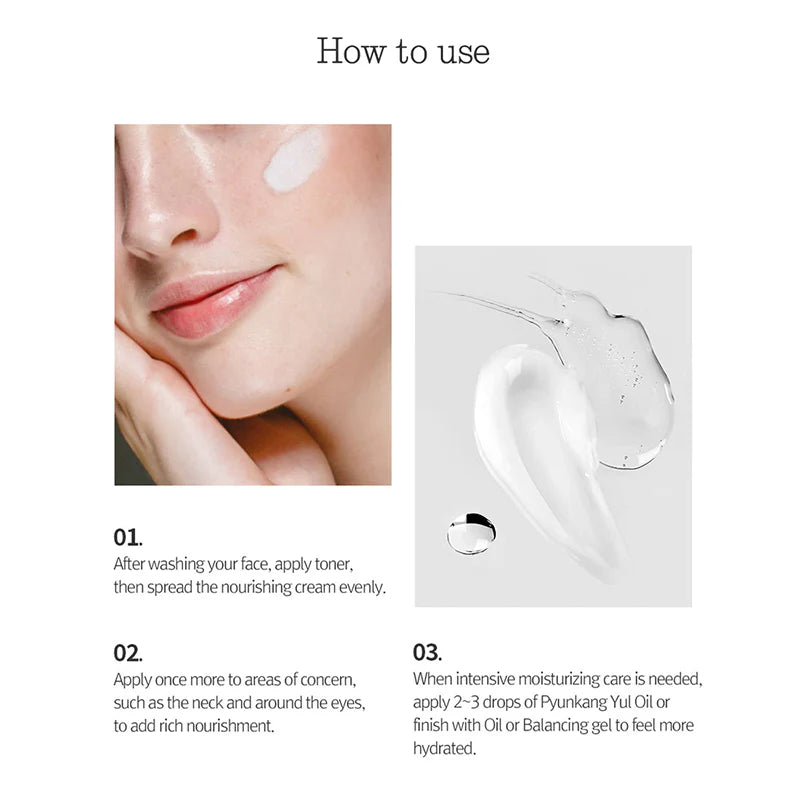 How to use

01.
After washing your face, apply toner, then spread the nourishing cream evenly.

02.
Apply once more to areas of concern, such as the neck and around the eyes, to add rich nourishment.

03.
When intensive moisturizing care is needed, apply 2~3 drops of Pyunkang Yul Oil or finish with Oil or Balancing gel to feel more hydrated.