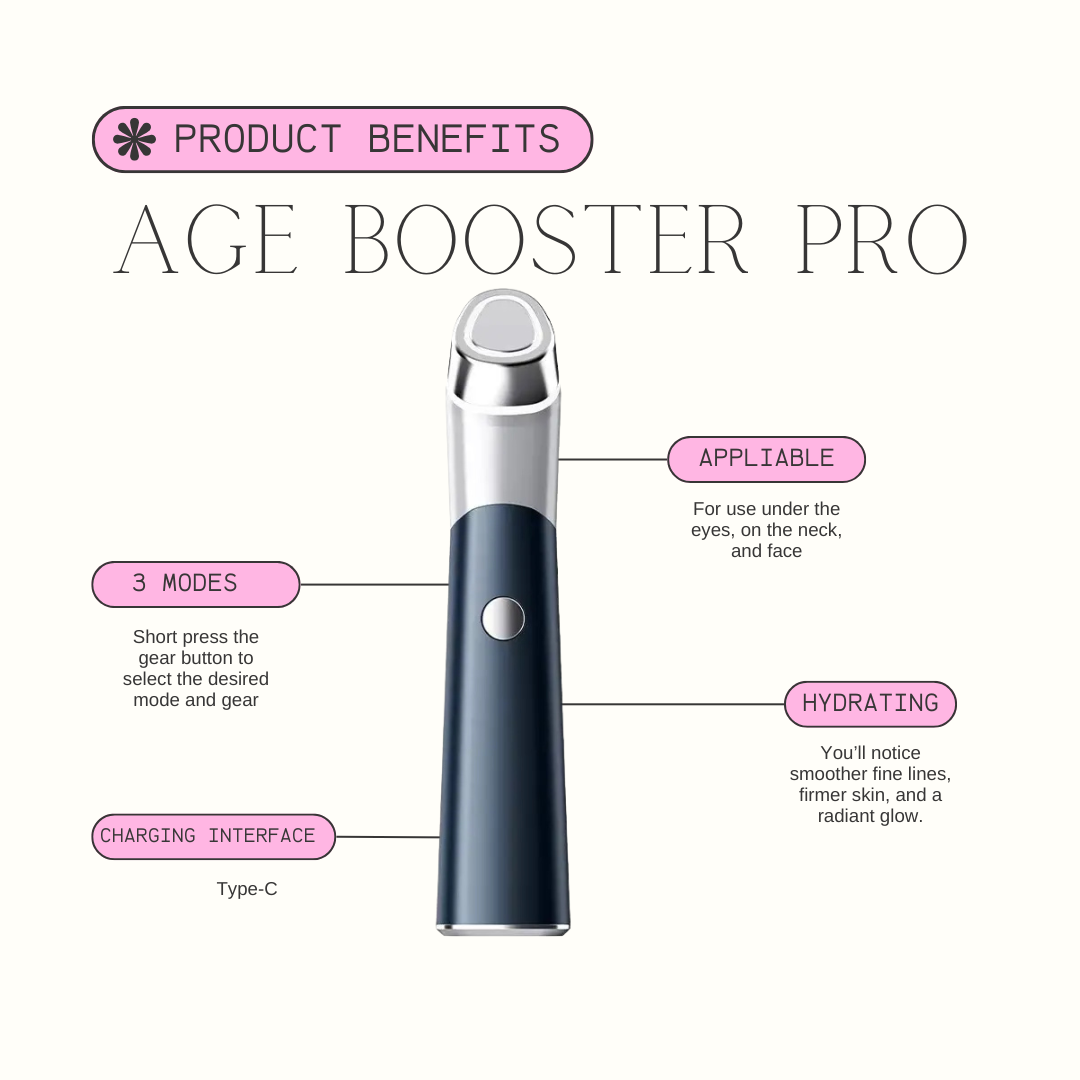 PRODUCT BENEFITS

AGE BOOSTER PRO

APPLIABLE

For use under the eyes, on the neck, and face

3 MODES

Short press the gear button to select the desired mode and gear

HYDRATING

You'll notice smoother fine lines, firmer skin, and a radiant glow.

CHARGING INTERFACE

Type-C